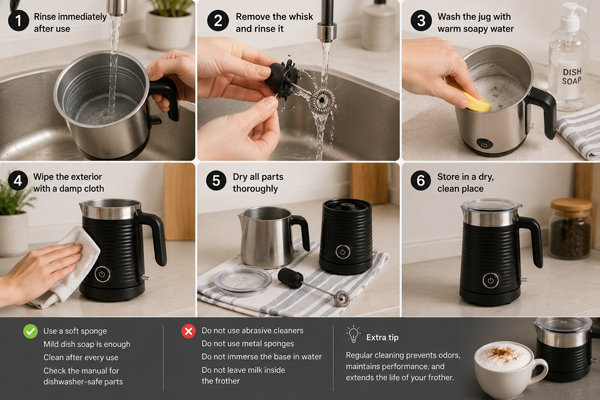 1 Rinse immediately after use

2 Remove the whisk and rinse it

3 Wash the jug with warm soapy water

DISH SOAP

4 Wipe the exterior with a damp cloth

5 Dry all parts thoroughly

6 Store in a dry, clean place

Use a soft sponge
Mild dish soap is enough
Clean after every use
Check the manual for dishwasher-safe parts

Do not use abrasive cleaners
Do not use metal sponges
Do not immerse the base in water
Do not leave milk inside the frother

Extra tip

Regular cleaning prevents odors, maintains performance, and extends the life of your frother.