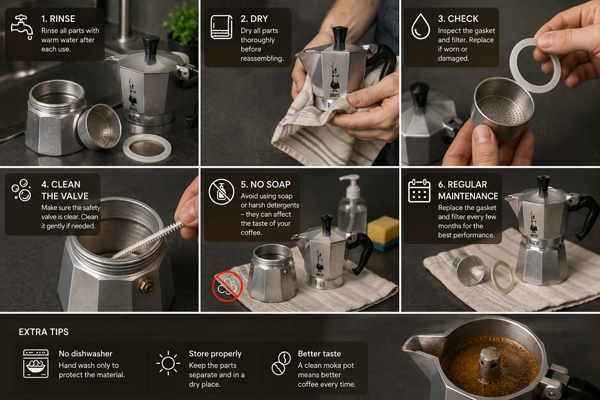 1. RINSE
Rinse all parts with warm water after each use.

2. DRY
Dry all parts thoroughly before reassembling.

3. CHECK
Inspect the gasket and filter. Replace if worn or damaged.

4. CLEAN THE VALVE
Make sure the safety valve is clear. Clean it gently if needed.

5. NO SOAP
Avoid using soap or harsh detergents – they can affect the taste of your coffee.

6. REGULAR MAINTENANCE
Replace the gasket and filter every few months for the best performance.

EXTRA TIPS

No dishwasher
Hand wash only to protect the material.

Store properly
Keep the parts separate and in a dry place.

Better taste
A clean moka pot means better coffee every time.