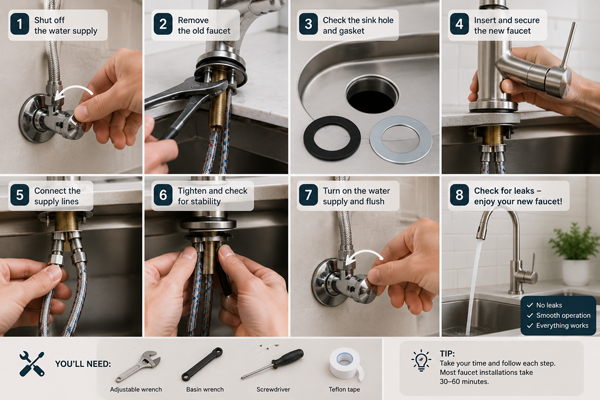 1 Shut off the water supply

2 Remove the old faucet

3 Check the sink hole and gasket

4 Insert and secure the new faucet

5 Connect the supply lines

6 Tighten and check for stability

7 Turn on the water supply and flush

8 Check for leaks – enjoy your new faucet!

✓ No leaks
✓ Smooth operation
✓ Everything works

YOU'LL NEED:

Adjustable wrench

Basin wrench

Screwdriver

Teflon tape

TIP:
Take your time and follow each step. Most faucet installations take 30–60 minutes.