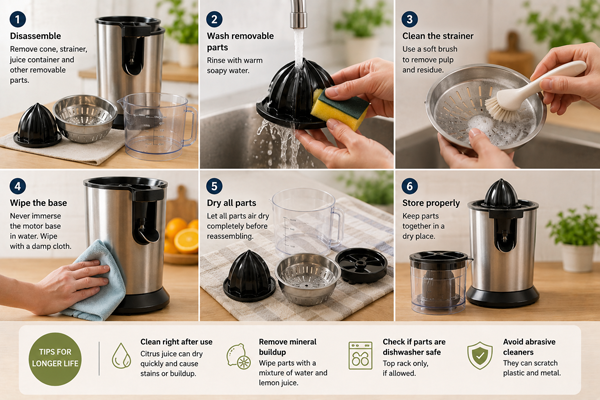 1
Disassemble
Remove cone, strainer, juice container and other removable parts.

2
Wash removable parts
Rinse with warm soapy water.

3
Clean the strainer
Use a soft brush to remove pulp and residue.

4
Wipe the base
Never immerse the motor base in water. Wipe with a damp cloth.

5
Dry all parts
Let all parts air dry completely before reassembling.

6
Store properly
Keep parts together in a dry place.

TIPS FOR LONGER LIFE

Clean right after use
Citrus juice can dry quickly and cause stains or buildup.

Remove mineral buildup
Wipe parts with a mixture of water and lemon juice.

Check if parts are dishwasher safe
Top rack only, if allowed.

Avoid abrasive cleaners
They can scratch plastic and metal.