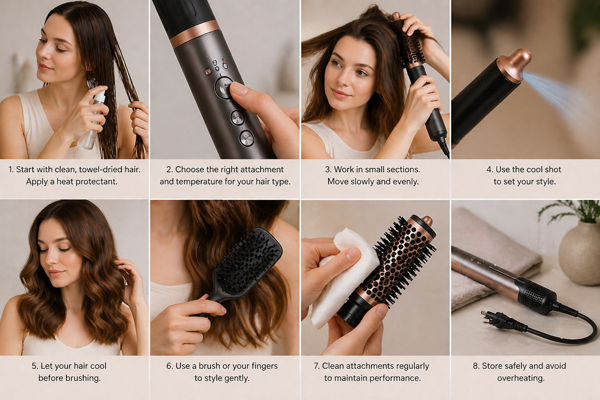 1. Start with clean, towel-dried hair. Apply a heat protectant.

2. Choose the right attachment and temperature for your hair type.

3. Work in small sections. Move slowly and evenly.

4. Use the cool shot to set your style.

5. Let your hair cool before brushing.

6. Use a brush or your fingers to style gently.

7. Clean attachments regularly to maintain performance.

8. Store safely and avoid overheating.